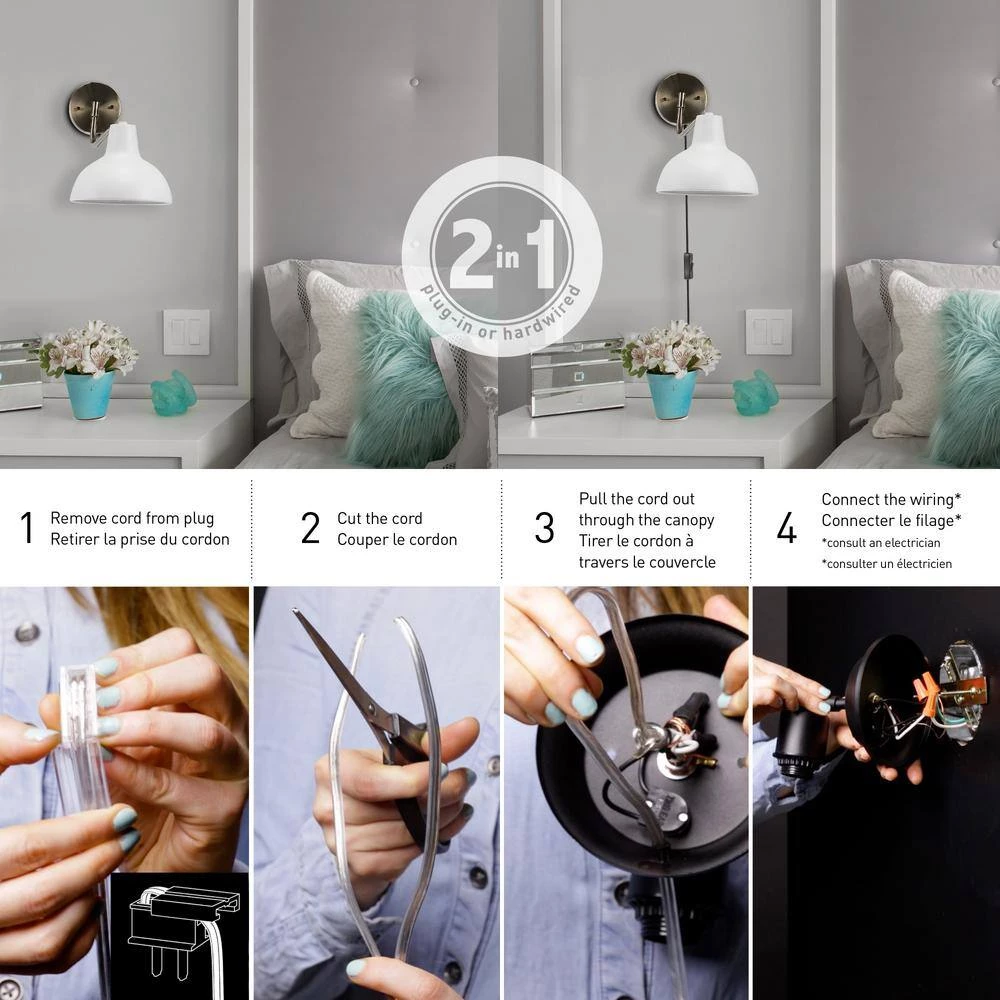 2 in 1
plug-in or hardwired

1 Remove cord from plug
Retirer la prise du cordon

2 Cut the cord
Couper le cordon

3 Pull the cord out through the canopy
Tirer le cordon à travers le couvercle

4 Connect the wiring*
Connecter le filage*
*consult an electrician
*consulter un électricien