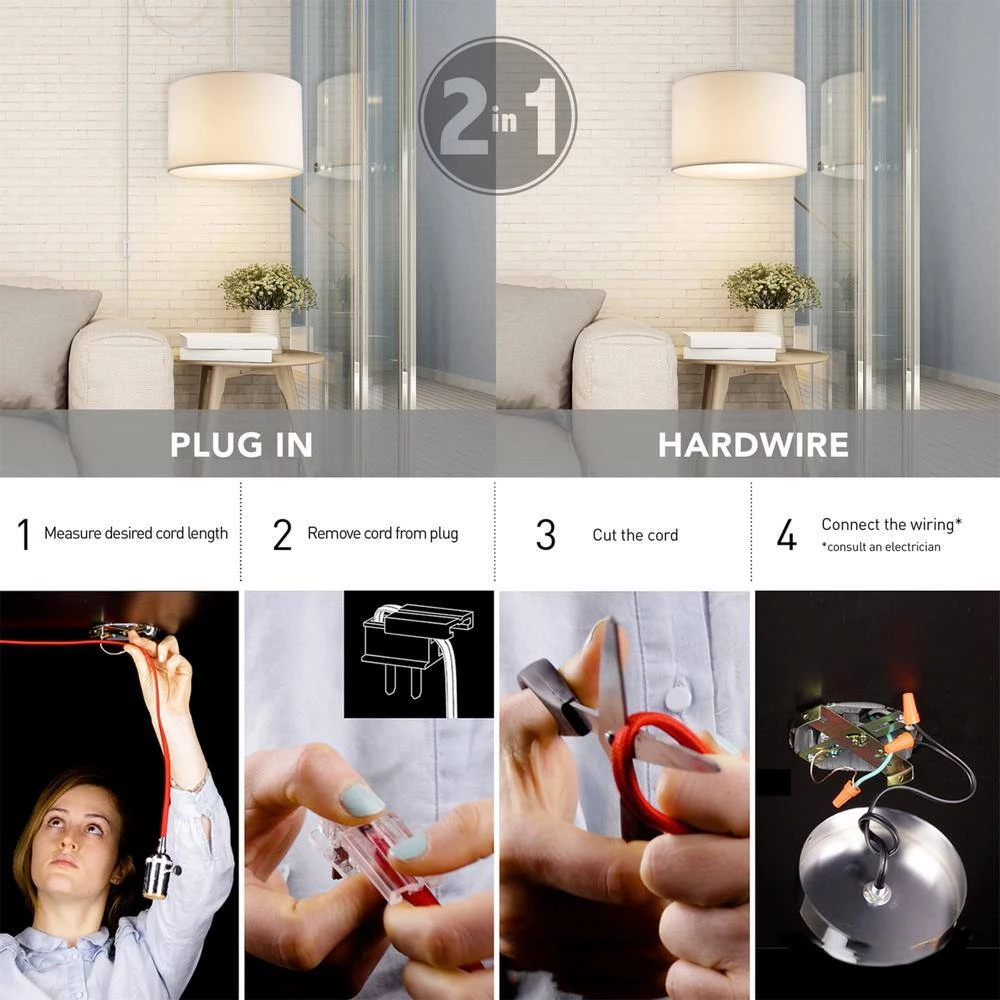 2 in 1

PLUG IN

HARDWIRE

1 Measure desired cord length

2 Remove cord from plug

3 Cut the cord

4 Connect the wiring*
*consult an electrician