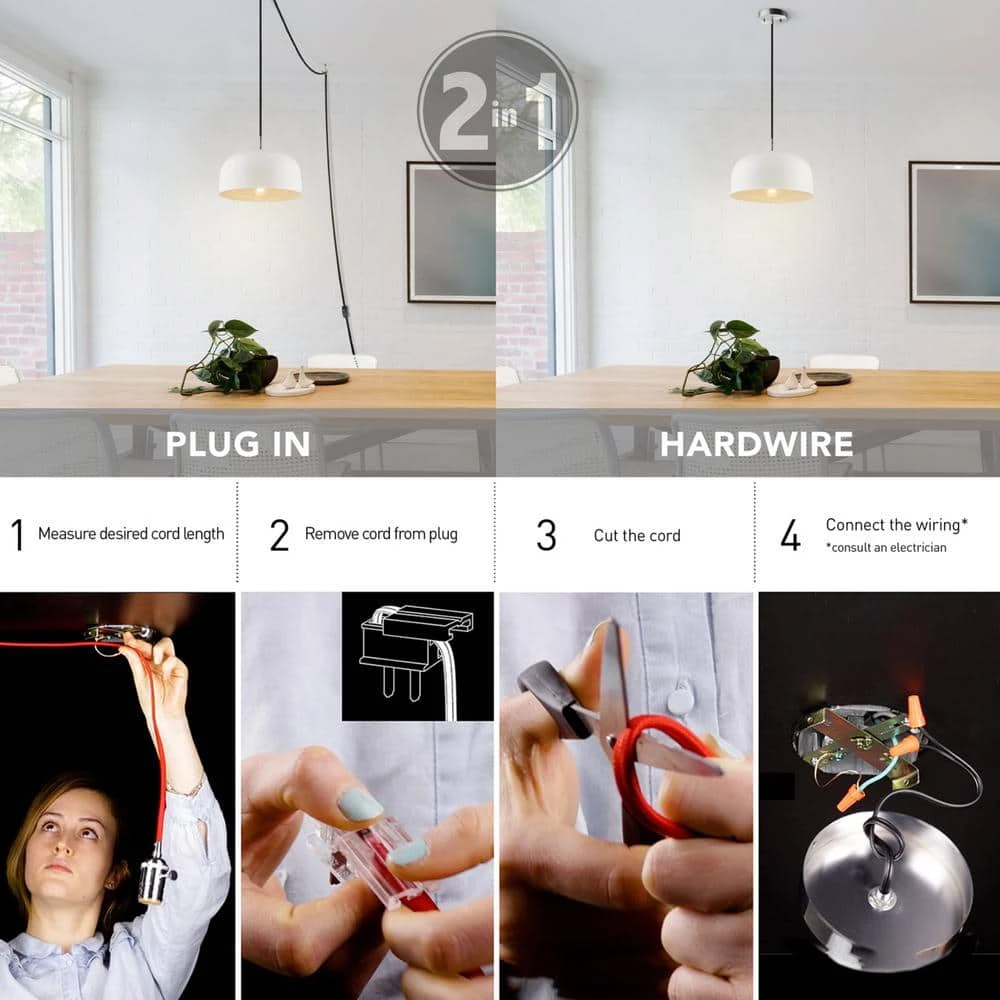 2 in 1

PLUG IN

HARDWIRE

1 Measure desired cord length

2 Remove cord from plug

3 Cut the cord

4 Connect the wiring*
*consult an electrician