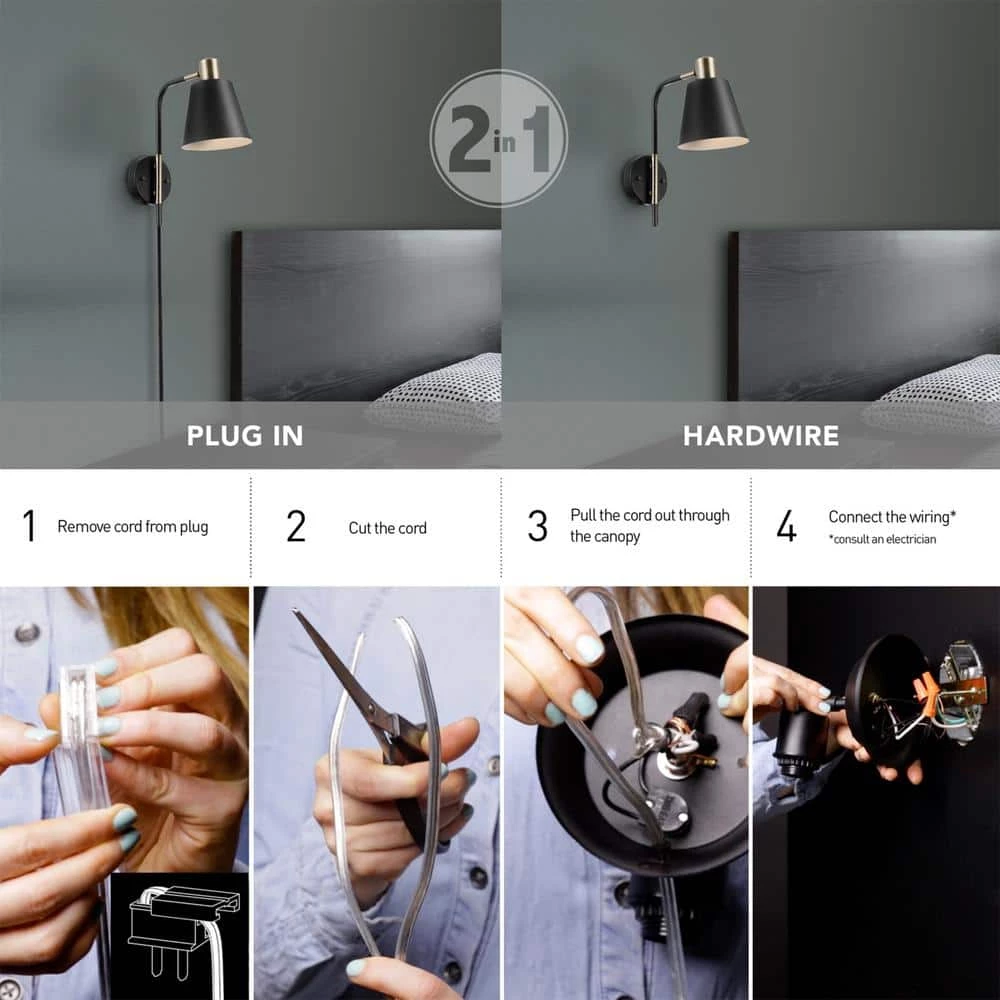 2 in 1

PLUG IN

HARDWIRE

1 Remove cord from plug

2 Cut the cord

3 Pull the cord out through the canopy

4 Connect the wiring*
*consult an electrician