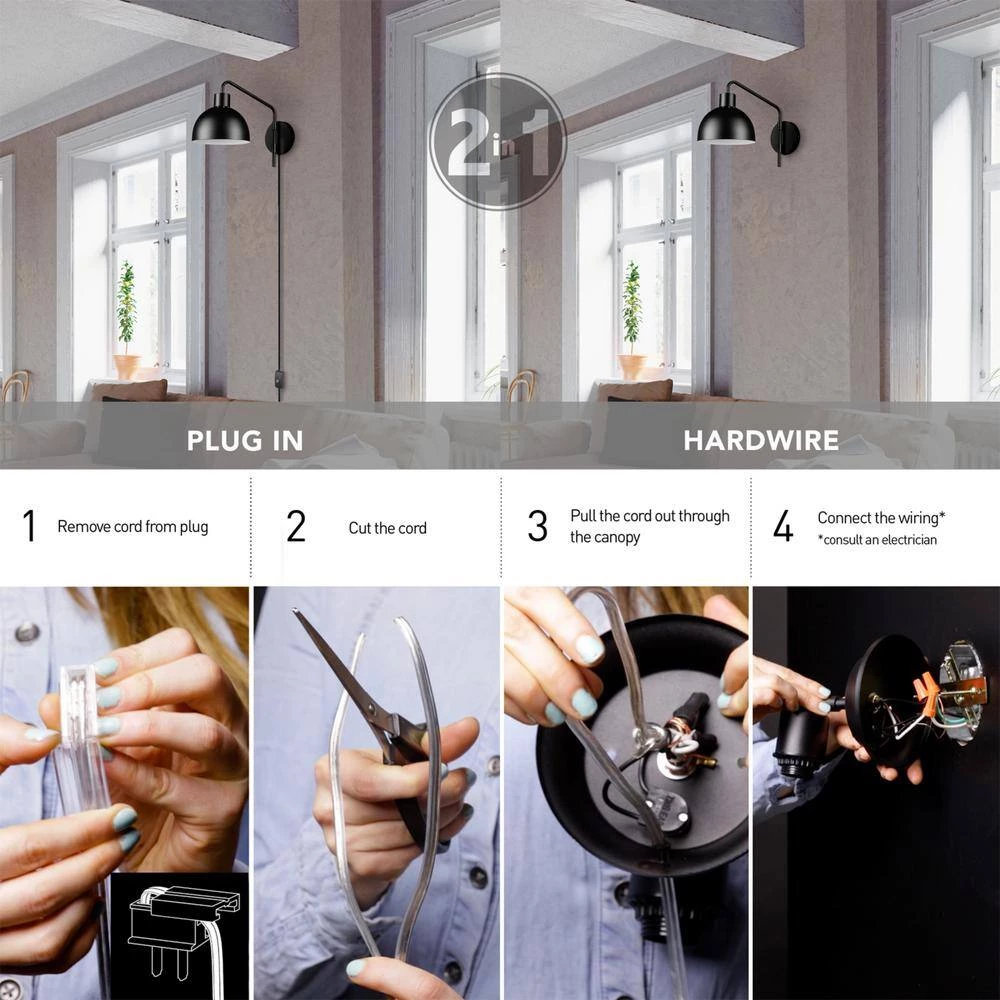 2 in 1

PLUG IN

HARDWIRE

1 Remove cord from plug

2 Cut the cord

3 Pull the cord out through the canopy

4 Connect the wiring*
*consult an electrician