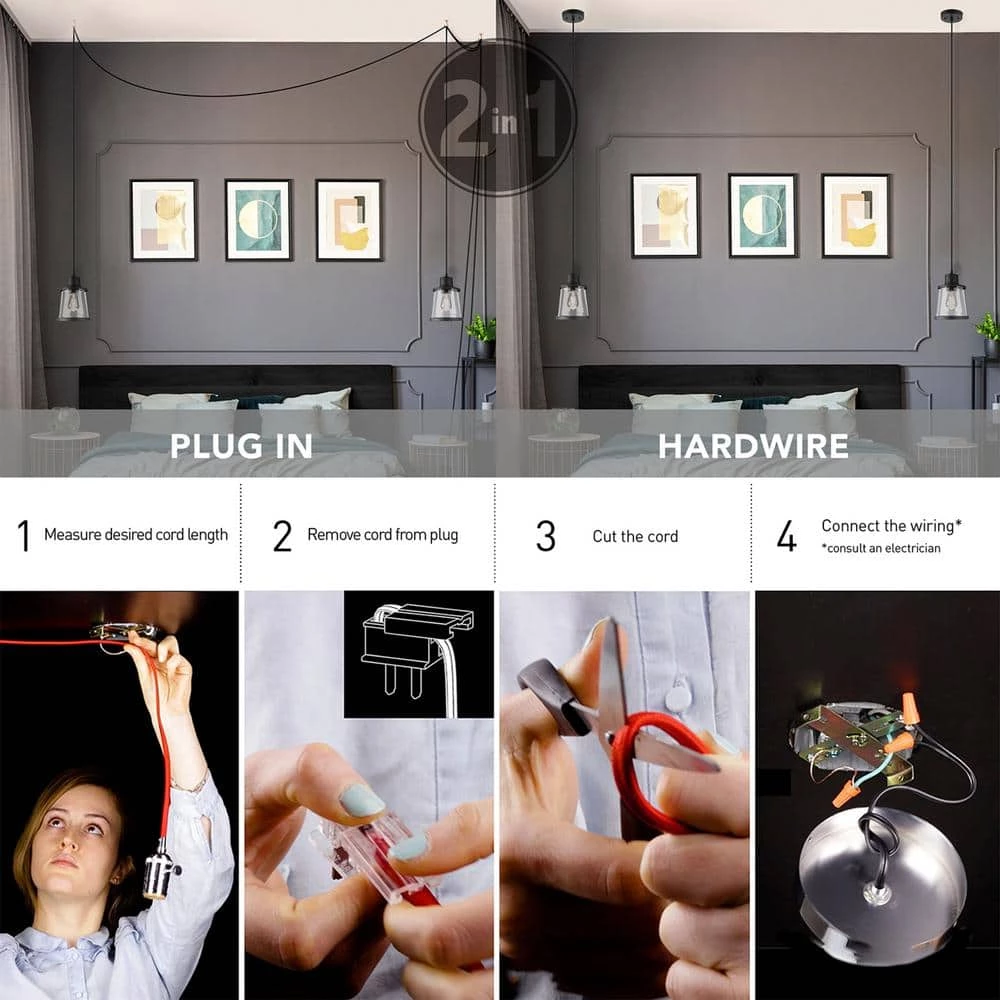 2in1

PLUG IN

HARDWIRE

1 Measure desired cord length

2 Remove cord from plug

3 Cut the cord

4 Connect the wiring*
*consult an electrician