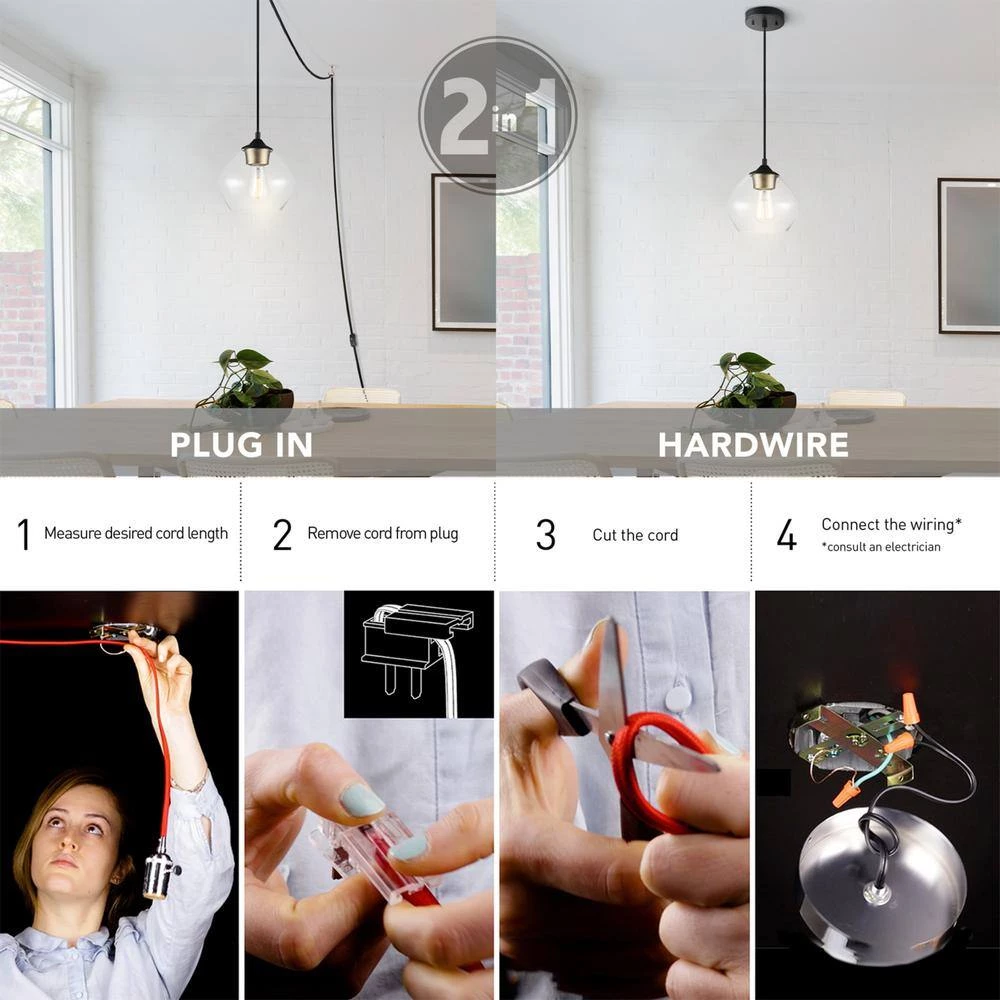 2 in 1

PLUG IN

HARDWIRE

1 Measure desired cord length

2 Remove cord from plug

3 Cut the cord

4 Connect the wiring*
*consult an electrician