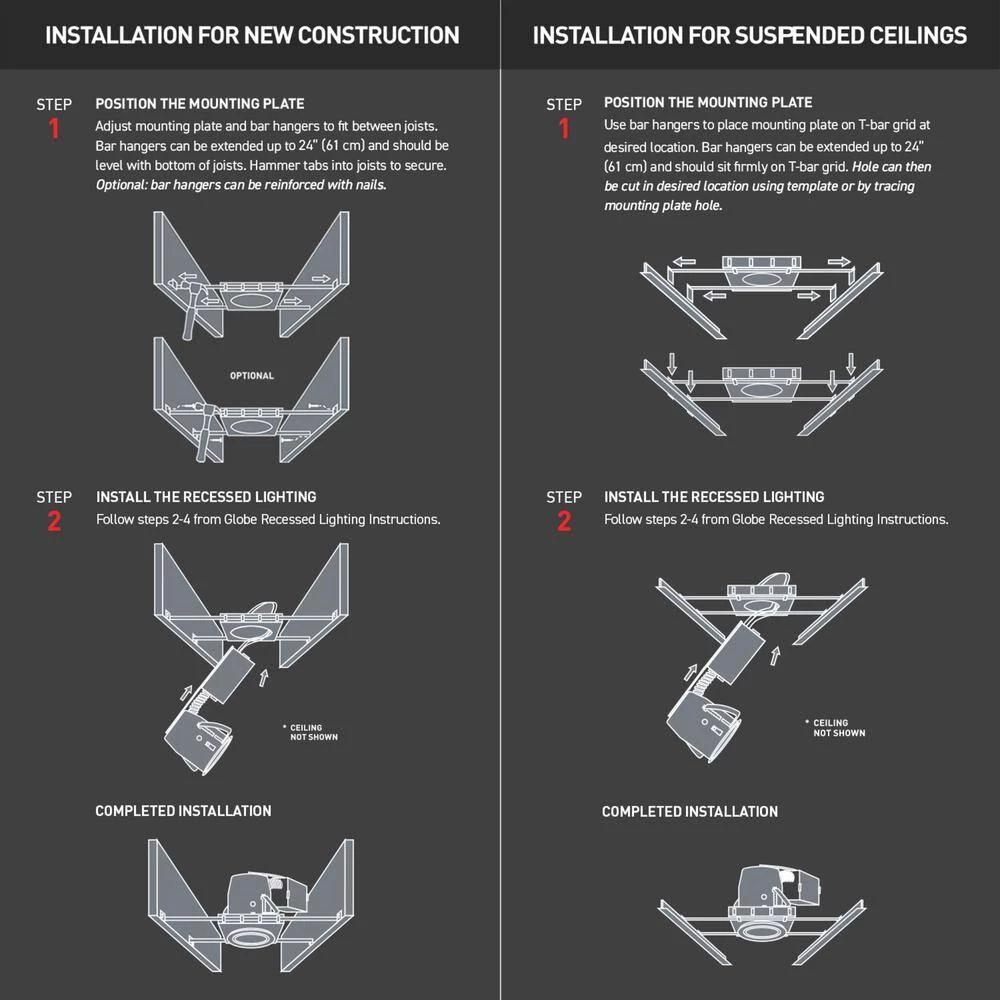 INSTALLATION FOR NEW CONSTRUCTION

STEP 1

POSITION THE MOUNTING PLATE

Adjust mounting plate and bar hangers to fit between joists. Bar hangers can be extended up to 24" (61 cm) and should be level with bottom of joists. Hammer tabs into joists to secure. Optional: bar hangers can be reinforced with nails.

OPTIONAL

STEP 2

INSTALL THE RECESSED LIGHTING

Follow steps 2-4 from Globe Recessed Lighting Instructions.

* CEILING NOT SHOWN

COMPLETED INSTALLATION

INSTALLATION FOR SUSPENDED CEILINGS

STEP 1

POSITION THE MOUNTING PLATE

Use bar hangers to place mounting plate on T-bar grid at desired location. Bar hangers can be extended up to 24" (61 cm) and should sit firmly on T-bar grid. Hole can then be cut in desired location using template or by tracing mounting plate hole.

STEP 2

INSTALL THE RECESSED LIGHTING

Follow steps 2-4 from Globe Recessed Lighting Instructions.

* CEILING NOT SHOWN

COMPLETED INSTALLATION