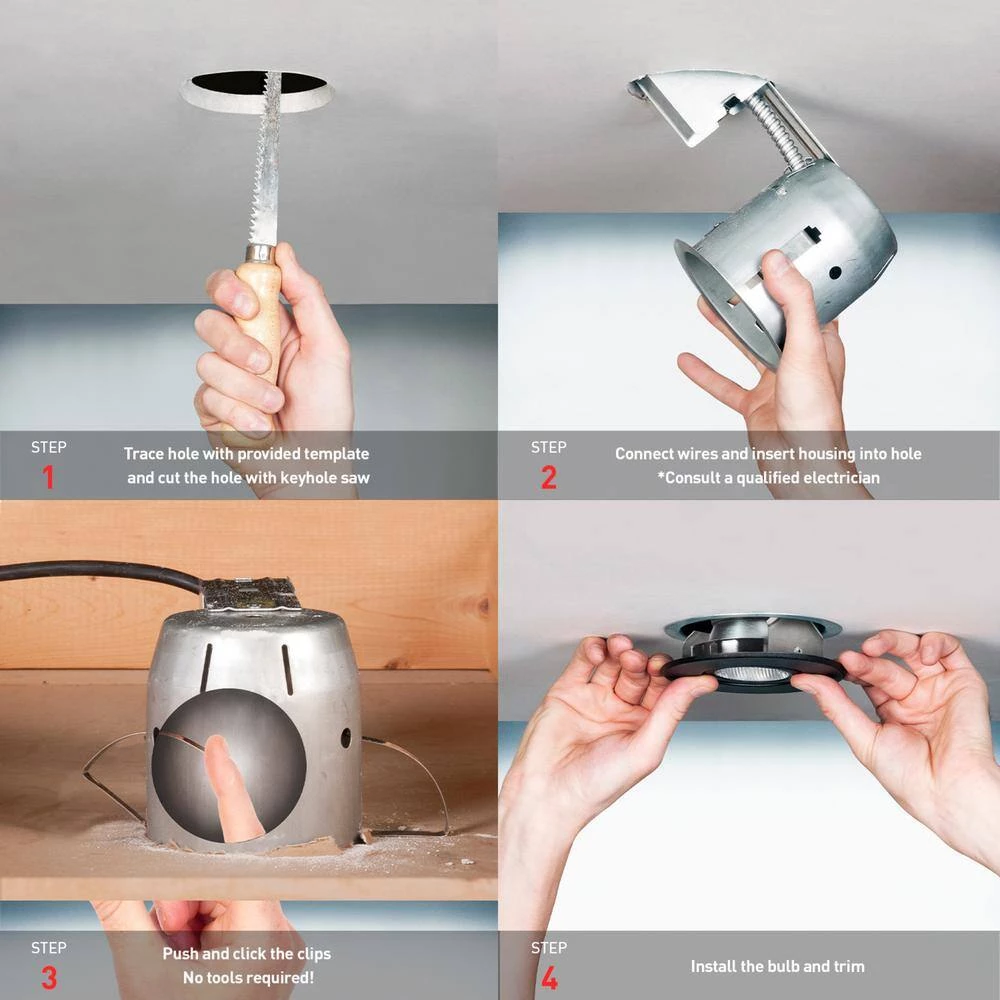 STEP
1
Trace hole with provided template and cut the hole with keyhole saw

STEP
2
Connect wires and insert housing into hole
*Consult a qualified electrician

STEP
3
Push and click the clips
No tools required!

STEP
4
Install the bulb and trim