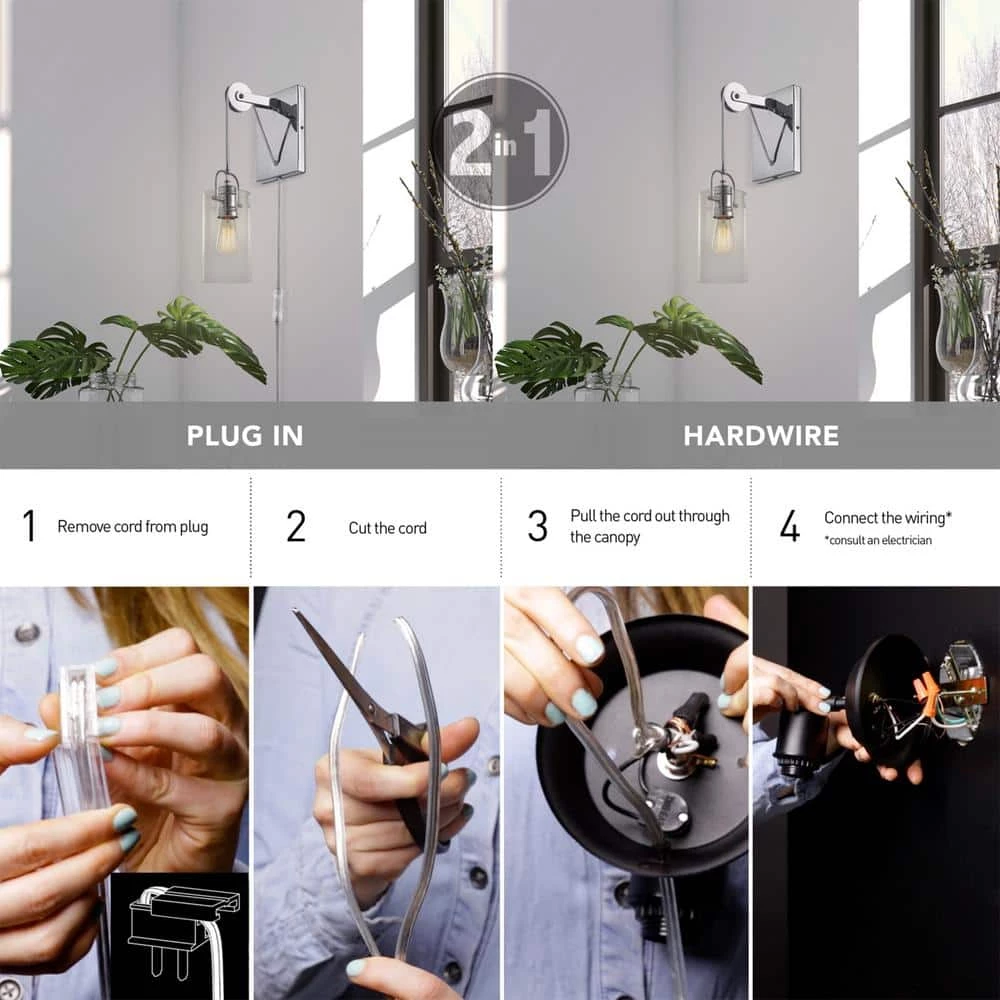 2 in 1

PLUG IN

HARDWIRE

1 Remove cord from plug

2 Cut the cord

3 Pull the cord out through the canopy

4 Connect the wiring*
*consult an electrician