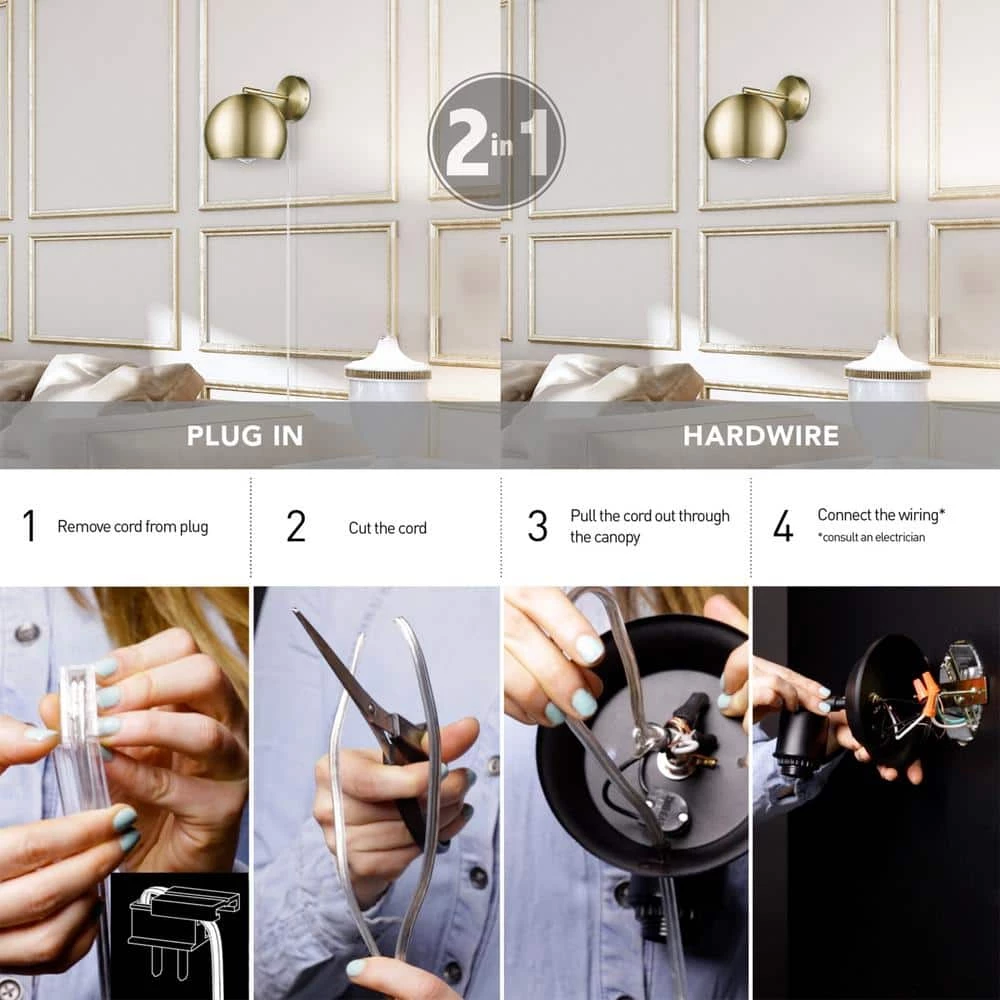 2 in 1

PLUG IN

HARDWIRE

1 Remove cord from plug

2 Cut the cord

3 Pull the cord out through the canopy

4 Connect the wiring*
*consult an electrician