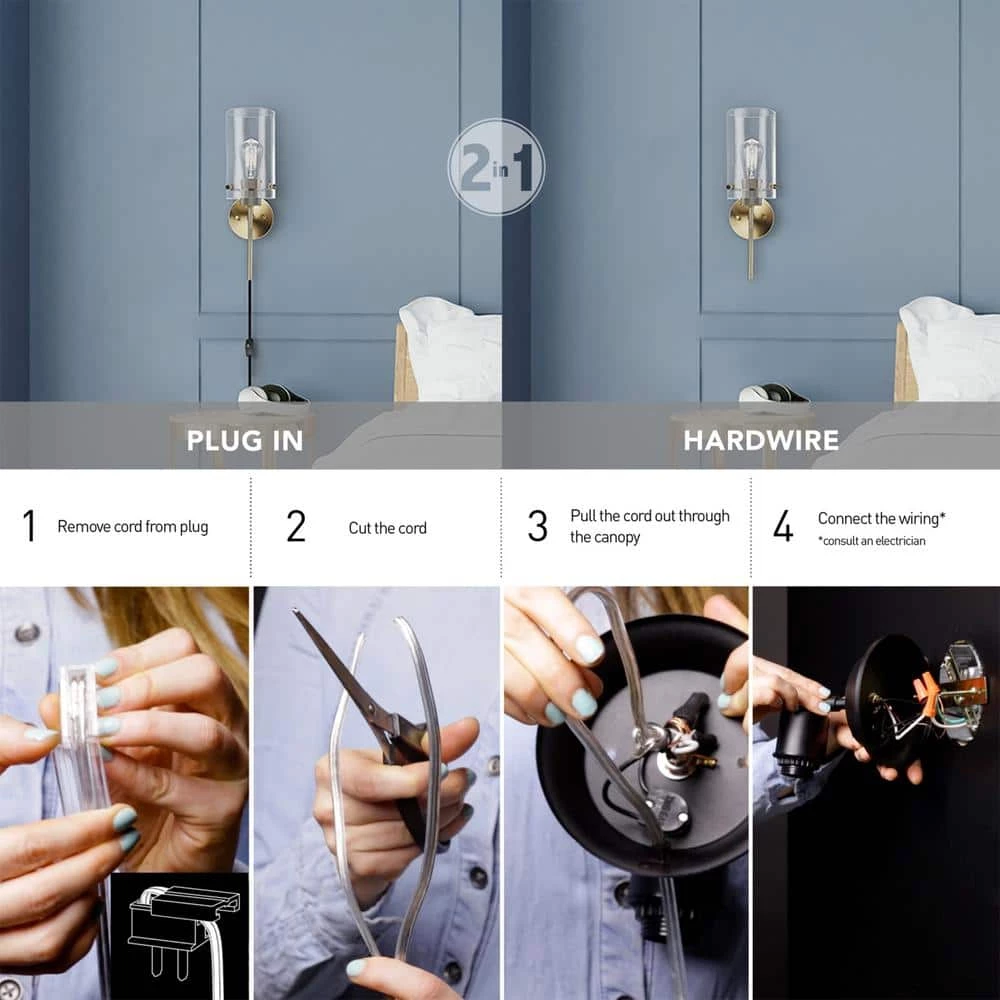 2 in 1

PLUG IN

HARDWIRE

1 Remove cord from plug

2 Cut the cord

3 Pull the cord out through the canopy

4 Connect the wiring*
*consult an electrician